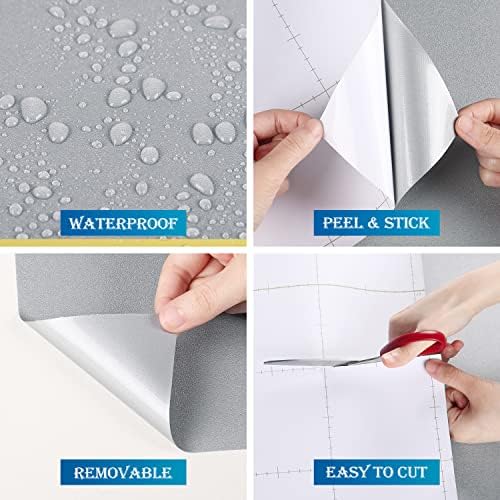 WATERPROOF

PEEL & STICK

REMOVABLE

EASY TO CUT