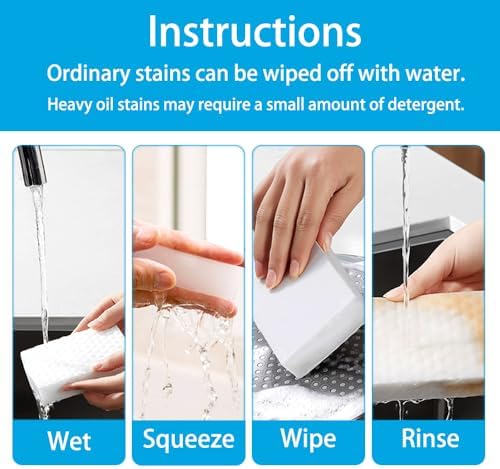 Instructions
Ordinary stains can be wiped off with water.
Heavy oil stains may require a small amount of detergent.

Wet

Squeeze

Wipe

Rinse