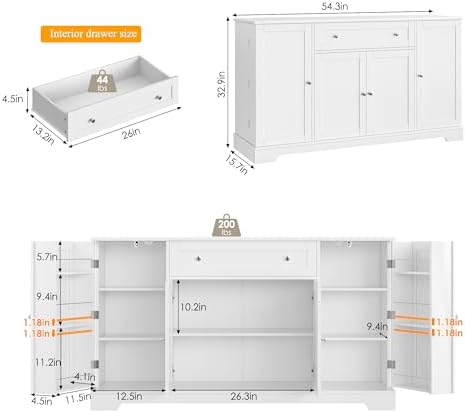 Interior drawer size

44 lbs

4.5in

13.2in

26in

54.3in

32.9in

15.7in

200 lbs

5.7in

9.4in

1.18in

1.18in

11.2in

4.1in

4.5in

11.5in

12.5in

10.2in

26.3in

9.4in

1.18in

1.18in