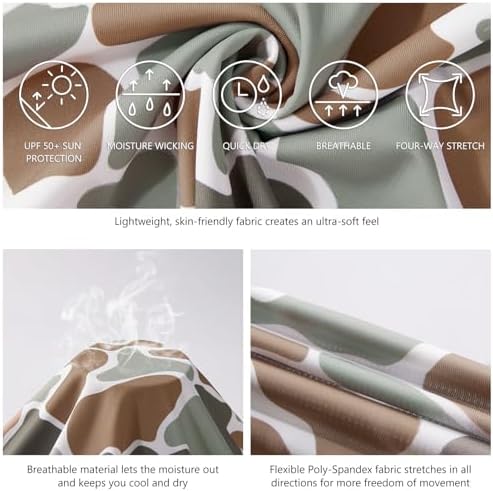 UPF 50+ SUN PROTECTION

MOISTURE WICKING

QUICK DRY

BREATHABLE

FOUR-WAY STRETCH

Lightweight, skin-friendly fabric creates an ultra-soft feel

Breathable material lets the moisture out and keeps you cool and dry

Flexible Poly-Spandex fabric stretches in all directions for more freedom of movement