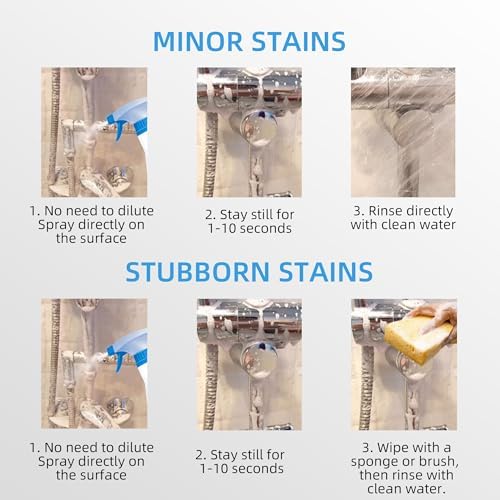 MINOR STAINS

1. No need to dilute Spray directly on the surface

2. Stay still for 1-10 seconds

3. Rinse directly with clean water

STUBBORN STAINS

1. No need to dilute Spray directly on the surface

2. Stay still for 1-10 seconds

3. Wipe with a sponge or brush, then rinse with clean water.