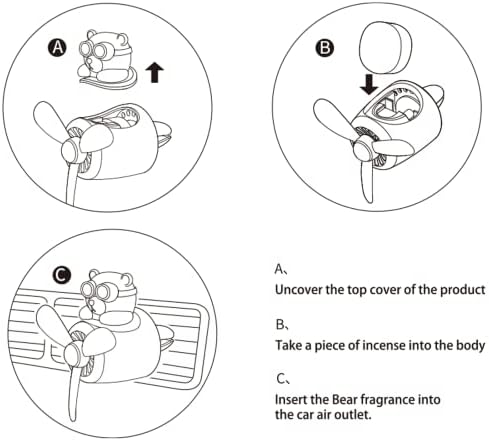 A

B

C

A、
Uncover the top cover of the product

B、
Take a piece of incense into the body

C、
Insert the Bear fragrance into the car air outlet.