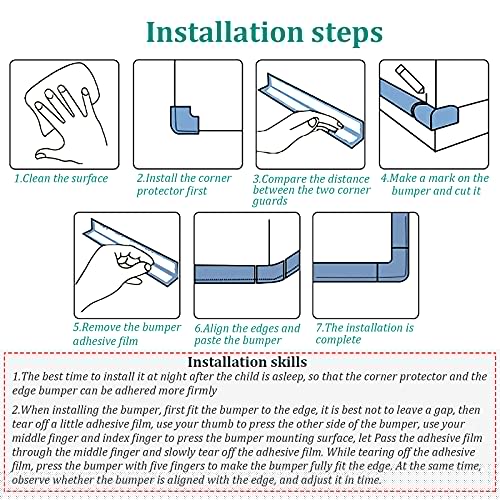 Installation steps

1.Clean the surface

2.Install the corner protector first

3.Compare the distance between the two corner guards

4.Make a mark on the bumper and cut it

5.Remove the bumper adhesive film

6.Align the edges and paste the bumper

7.The installation is complete

Installation skills

1.The best time to install it at night after the child is asleep, so that the corner protector and the edge bumper can be adhered more firmly

2.When installing the bumper, first fit the bumper to the edge, it is best not to leave a gap, then tear off a little adhesive film, use your thumb to press the other side of the bumper, use your middle finger and index finger to press the bumper mounting surface, let Pass the adhesive film through the middle finger and slowly tear off the adhesive film. While tearing off the adhesive film, press the bumper with five fingers to make the bumper fully fit the edge. At the same time, observe whether the bumper is aligned with the edge, and adjust it in time.