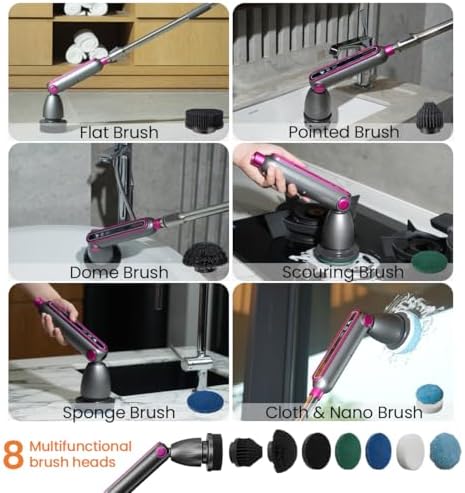 Flat Brush

Pointed Brush

Dome Brush

Scouring Brush

Sponge Brush

Cloth & Nano Brush

8 Multifunctional brush heads