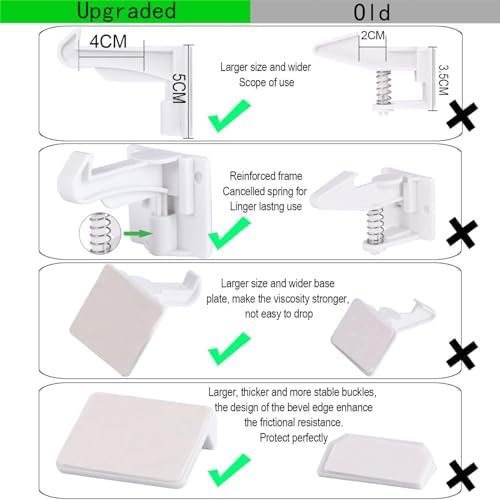 Upgraded

Old

4CM

5CM

Larger size and wider Scope of use

2CM

3.5CM

Reinforced frame Cancelled spring for Linger lastng use

Larger size and wider base plate, make the viscosity stronger, not easy to drop

Larger, thicker and more stable buckles, the design of the bevel edge enhance the frictional resistance. Protect perfectly