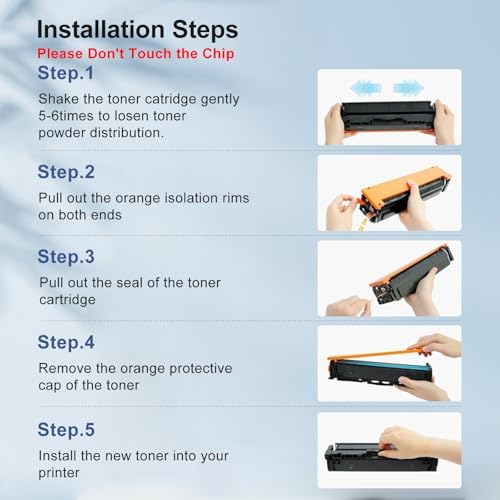 Installation Steps

Please Don't Touch the Chip

Step.1

Shake the toner catridge gently 5-6times to losen toner powder distribution.

Step.2

Pull out the orange isolation rims on both ends

Step.3

Pull out the seal of the toner cartridge

Step.4

Remove the orange protective cap of the toner

Step.5

Install the new toner into your printer