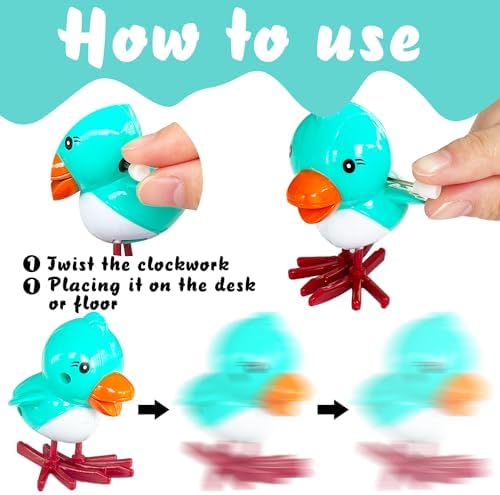 How to use

❶ Twist the clockwork
❶ Placing it on the desk or floor