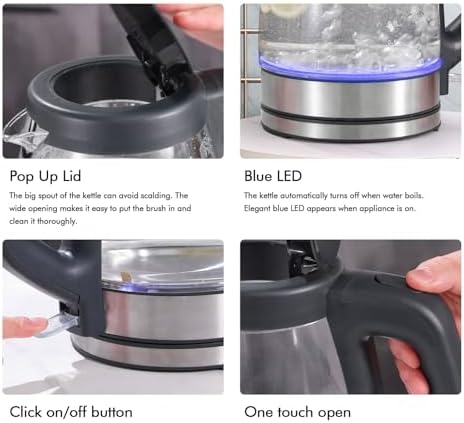 Pop Up Lid

The big spout of the kettle can avoid scalding. The wide opening makes it easy to put the brush in and clean it thoroughly.

Blue LED

The kettle automatically turns off when water boils. Elegant blue LED appears when appliance is on.

Click on/off button

One touch open