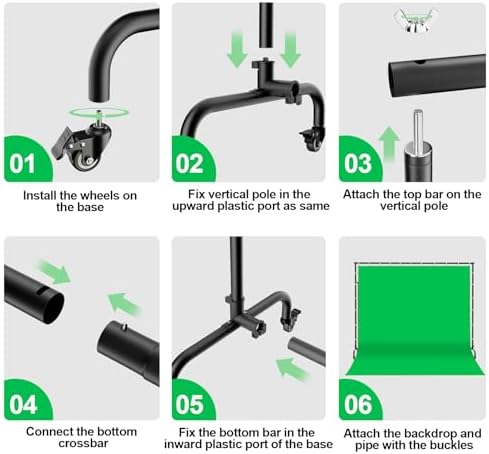 01

Install the wheels on the base

02

Fix vertical pole in the upward plastic port as same

03

Attach the top bar on the vertical pole

04

Connect the bottom crossbar

05

Fix the bottom bar in the inward plastic port of the base

06

Attach the backdrop and pipe with the buckles