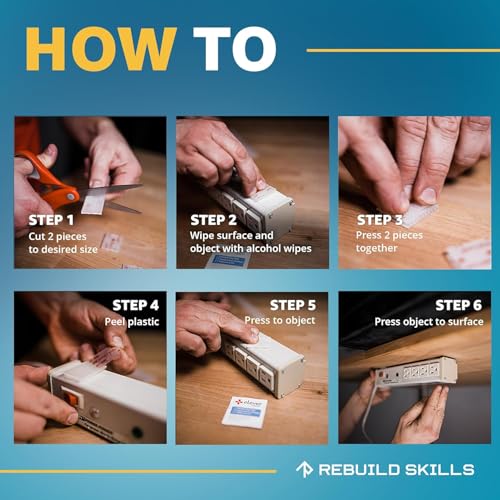 HOW TO

STEP 1
Cut 2 pieces to desired size

STEP 2
Wipe surface and object with alcohol wipes

STEP 3
Press 2 pieces together

STEP 4
Peel plastic

STEP 5
Press to object

STEP 6
Press object to surface

REBUILD SKILLS