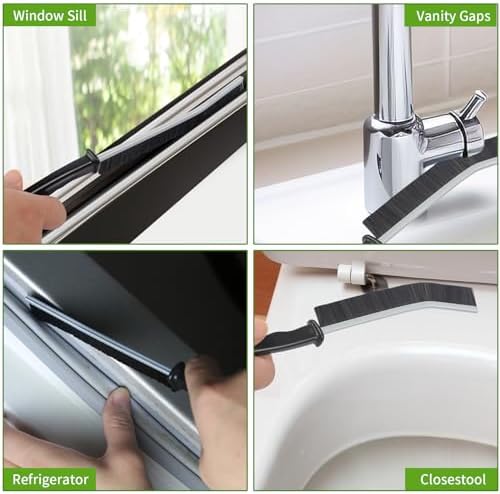 Window Sill

Vanity Gaps

Refrigerator

Closestool