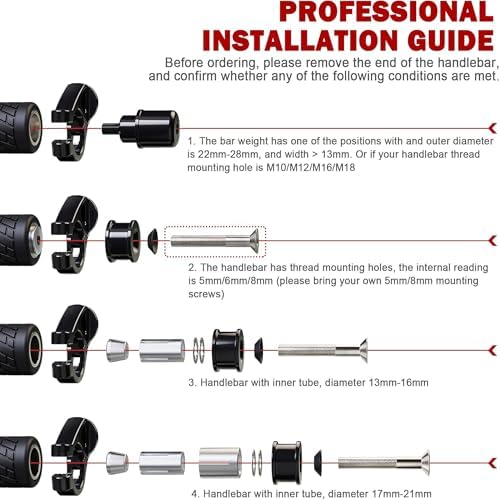 PROFESSIONAL INSTALLATION GUIDE

Before ordering, please remove the end of the handlebar, and confirm whether any of the following conditions are met.

1. The bar weight has one of the positions with and outer diameter is 22mm-28mm, and width > 13mm. Or if your handlebar thread mounting hole is M10/M12/M16/M18

2. The handlebar has thread mounting holes, the internal reading is 5mm/6mm/8mm (please bring your own 5mm/8mm mounting screws)

3. Handlebar with inner tube, diameter 13mm-16mm

4. Handlebar with inner tube, diameter 17mm-21mm