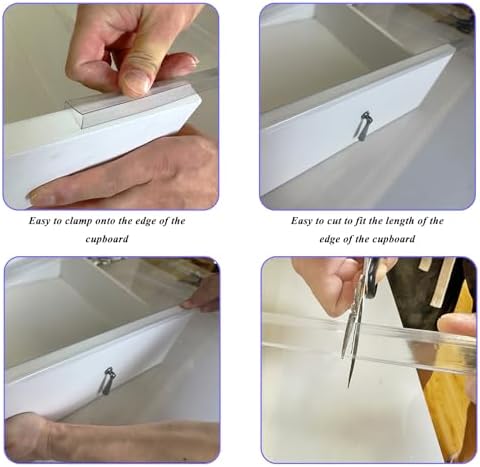 Easy to clamp onto the edge of the cupboard

Easy to cut to fit the length of the edge of the cupboard