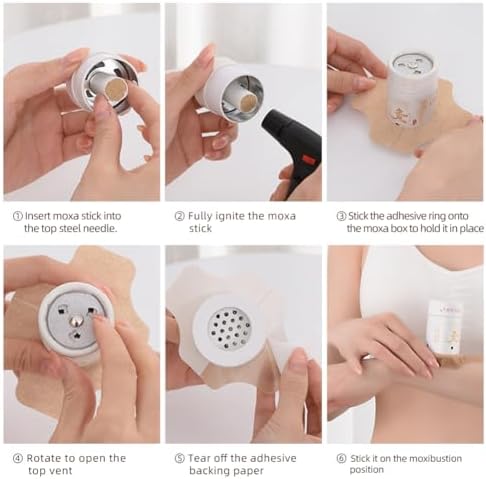 ① Insert moxa stick into the top steel needle.

② Fully ignite the moxa stick

③ Stick the adhesive ring onto the moxa box to hold it in place

④ Rotate to open the top vent

⑤ Tear off the adhesive backing paper

⑥ Stick it on the moxibustion position