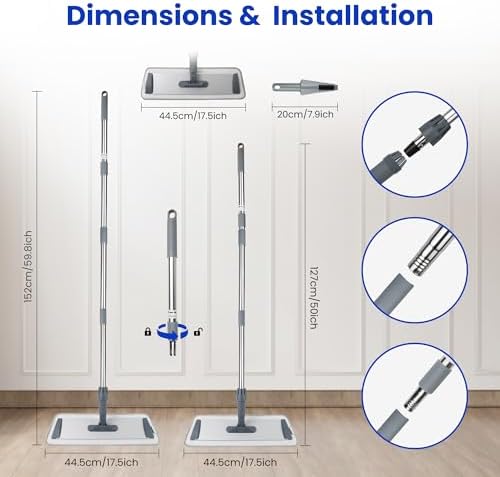 Dimensions & Installation

44.5cm/17.5ich

20cm/7.9ich

152cm/59.8ich

127cm/50ich

44.5cm/17.5ich

44.5cm/17.5ich