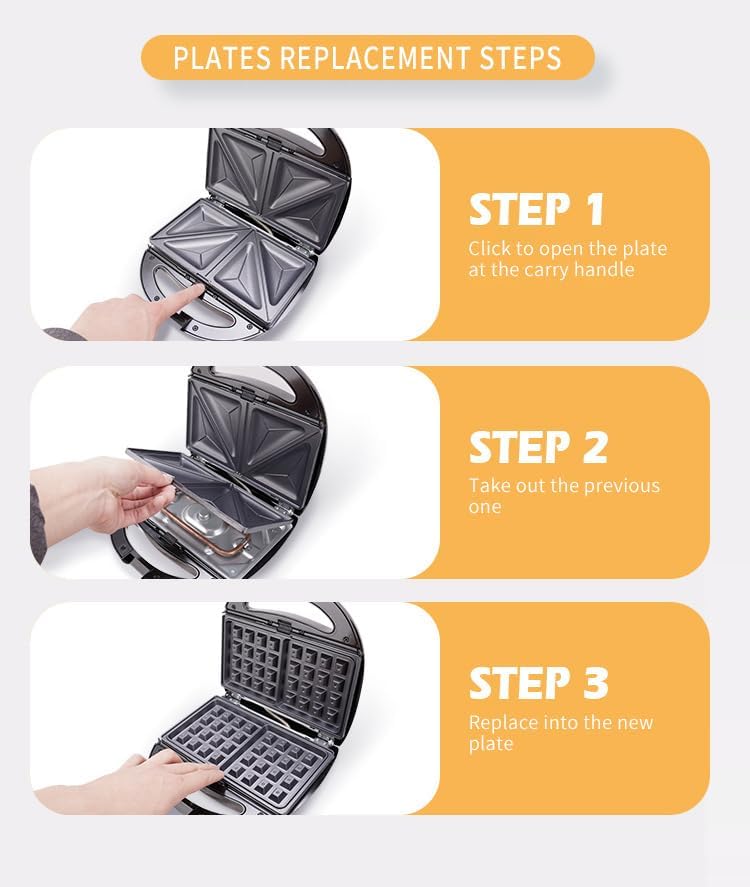 PLATES REPLACEMENT STEPS

STEP 1
Click to open the plate at the carry handle

STEP 2
Take out the previous one

STEP 3
Replace into the new plate