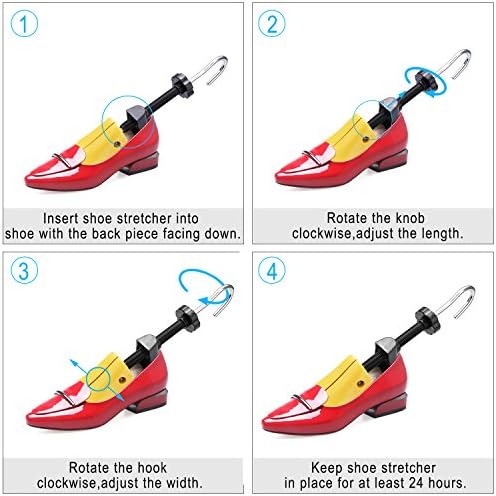 1

Insert shoe stretcher into shoe with the back piece facing down.

2

Rotate the knob clockwise,adjust the length.

3

Rotate the hook clockwise,adjust the width.

4

Keep shoe stretcher in place for at least 24 hours.