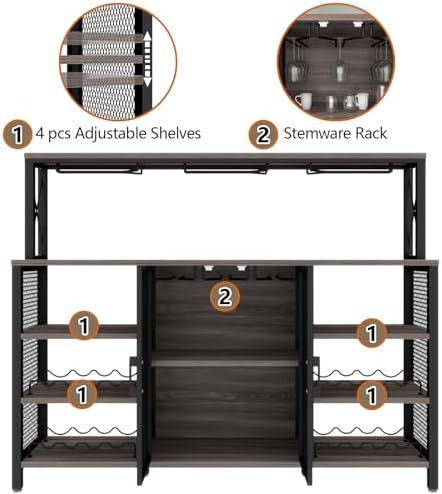 1 4 pcs Adjustable Shelves

2 Stemware Rack

2

1

1

1

1