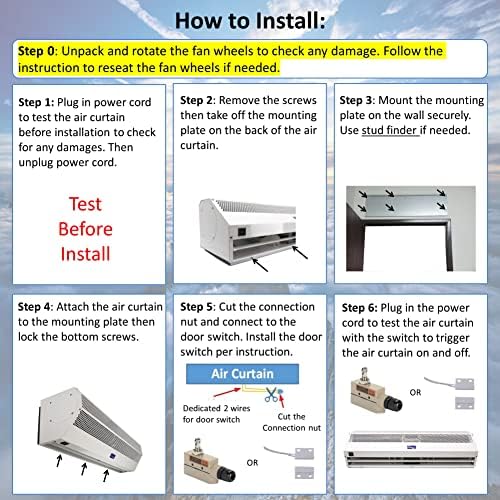 How to Install:

Step 0: Unpack and rotate the fan wheels to check any damage. Follow the instruction to reseat the fan wheels if needed.

Step 1: Plug in power cord to test the air curtain before installation to check for any damages. Then unplug power cord.

Test Before Install

Step 2: Remove the screws then take off the mounting plate on the back of the air curtain.

Step 3: Mount the mounting plate on the wall securely. Use stud finder if needed.

Step 4: Attach the air curtain to the mounting plate then lock the bottom screws.

Step 5: Cut the connection nut and connect to the door switch. Install the door switch per instruction.

Air Curtain

Dedicated 2 wires for door switch

Cut the Connection nut

OR

Step 6: Plug in the power cord to test the air curtain with the switch to trigger the air curtain on and off.

OR