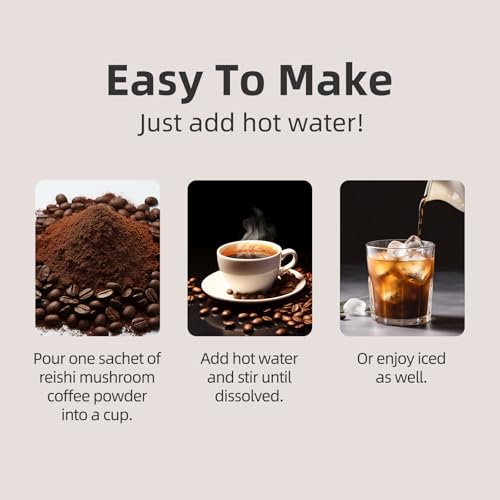 Easy To Make
Just add hot water!

Pour one sachet of reishi mushroom coffee powder into a cup.

Add hot water and stir until dissolved.

Or enjoy iced as well.