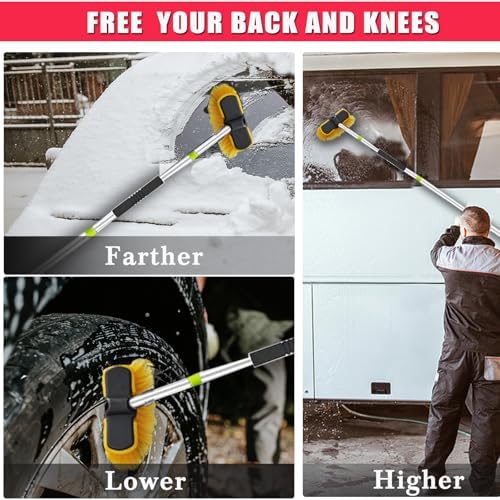 FREE YOUR BACK AND KNEES

Farther

Lower

Higher